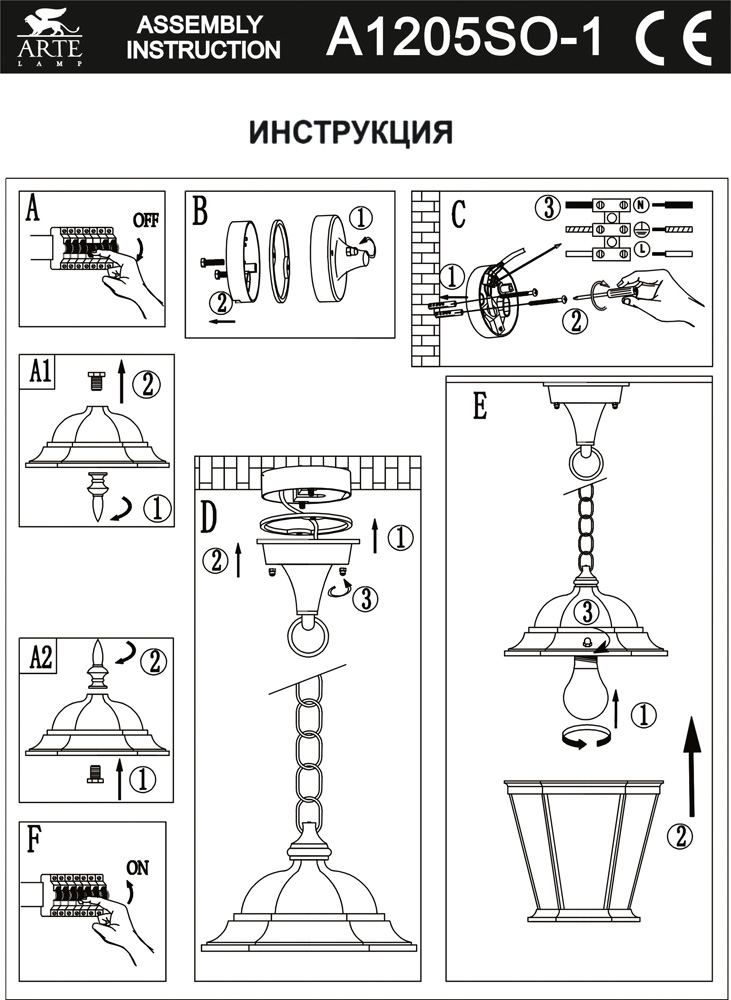 ARTE LAMP
ASSEMBLY INSTRUCTION
A1205SO-1
CE

ИНСТРУКЦИЯ

A
OFF

B
1
2

C
3
N
L
1
2

A1
2
1

D
1
2
3

E
3
1
2

A2
2
1

F
ON