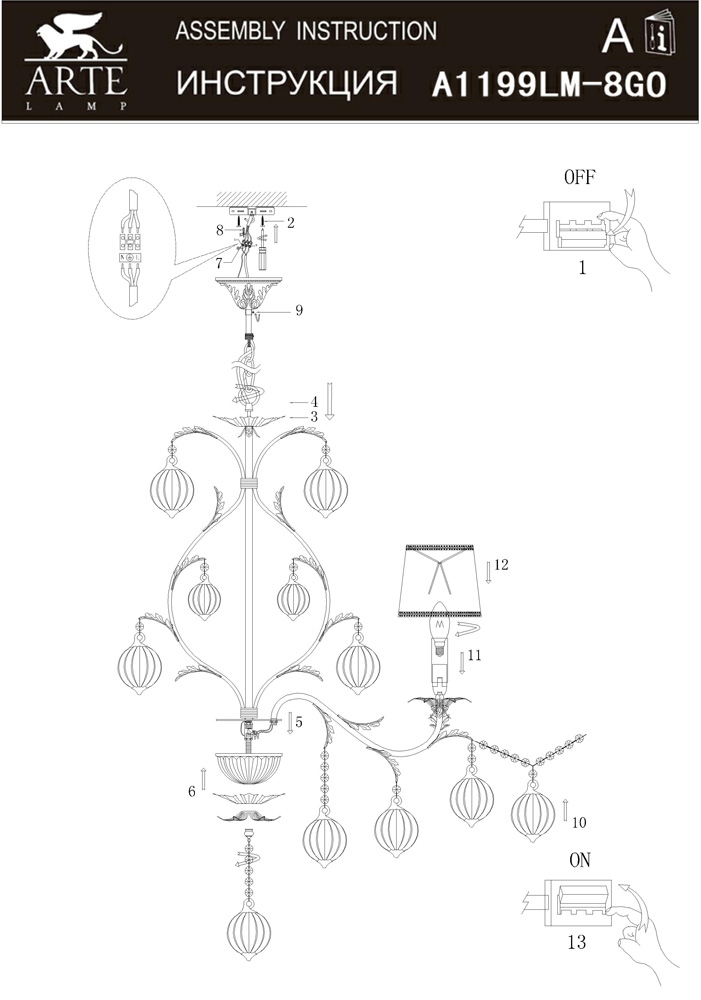 ARTE
LAMP
ASSEMBLY INSTRUCTION
ИНСТРУКЦИЯ
A
A1199LM-8GO

OFF
1
8
2
7
9
4
3
12
11
5
6
10
ON
13