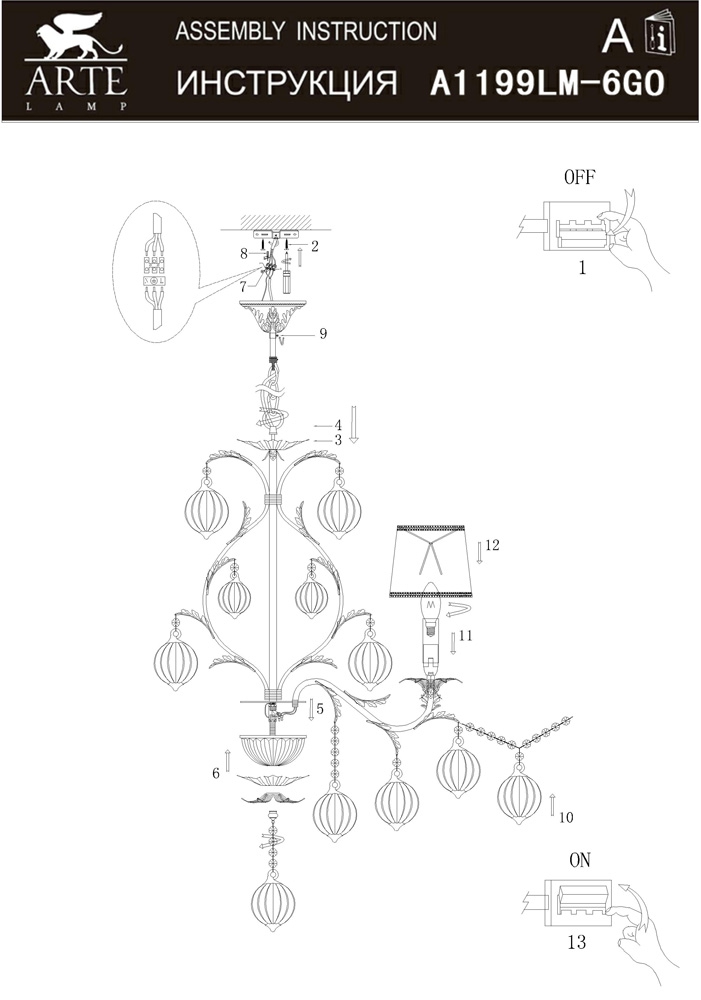 ARTE
LAMP
ASSEMBLY INSTRUCTION
ИНСТРУКЦИЯ A1199LM-6GO
A i

OFF
1
2
8
7
9
4
3
12
11
5
6
10
ON
13