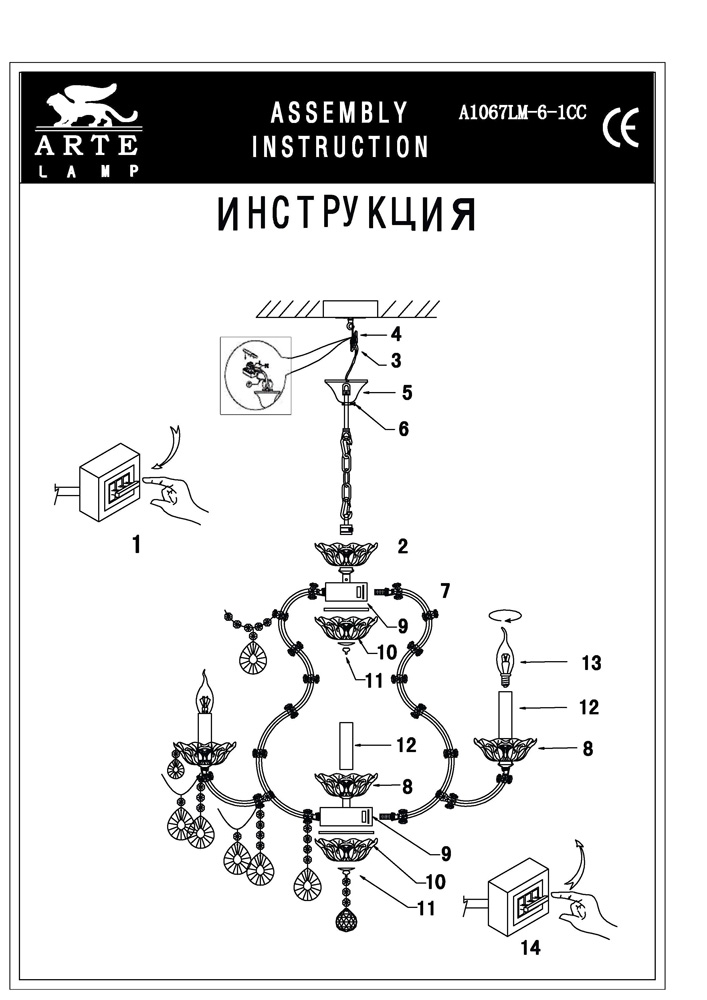 ARTE LAMP

ASSEMBLY INSTRUCTION

A1067LM-6-1CC

CE

ИНСТРУКЦИЯ

4
3
5
6
1
2
7
9
10
11
13
12
12
8
8
9
10
11
14