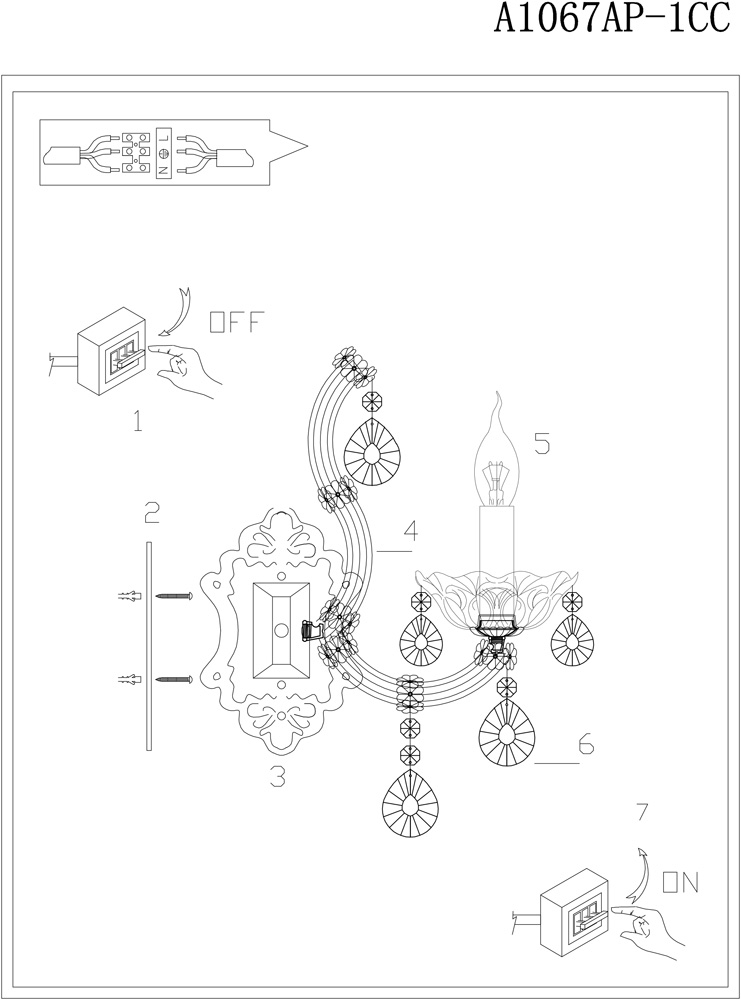 A1067AP-1CC

N
L

OFF

1

2

3

4

5

6

7

ON