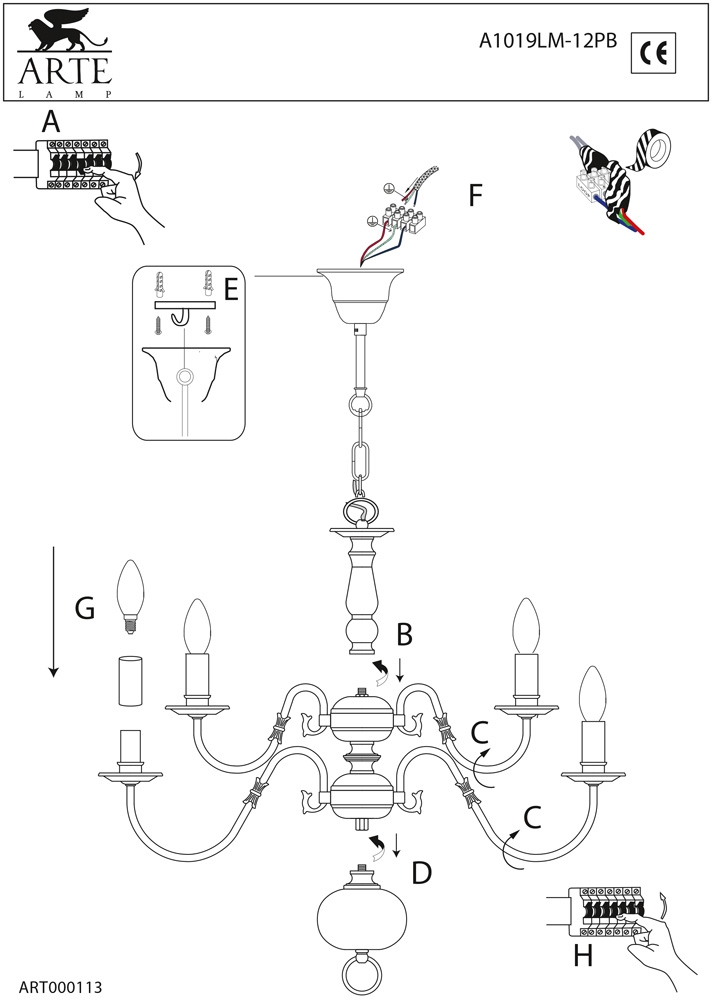 ARTE
LAMP

A1019LM-12PB

CE

A

F

E

G

B

C

C

D

H

ART000113