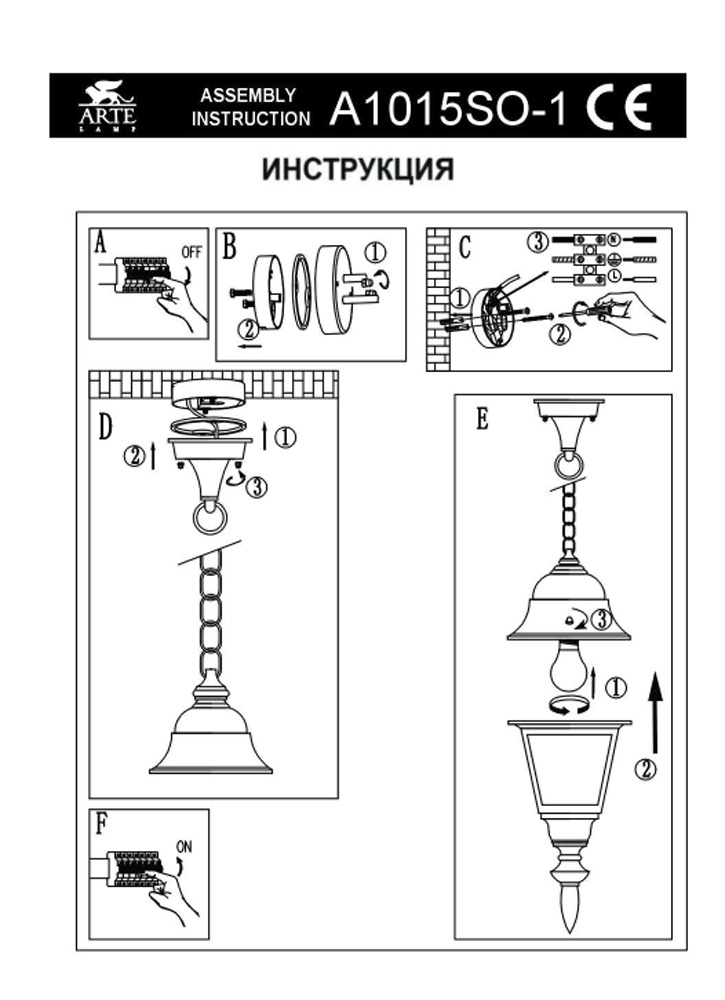 ARTE LAMP ASSEMBLY INSTRUCTION A1015SO-1 CE

ИНСТРУКЦИЯ

A OFF

B ① ②

C ③ N L ① ②

D ① ② ③

E ③ ① ②

F ON