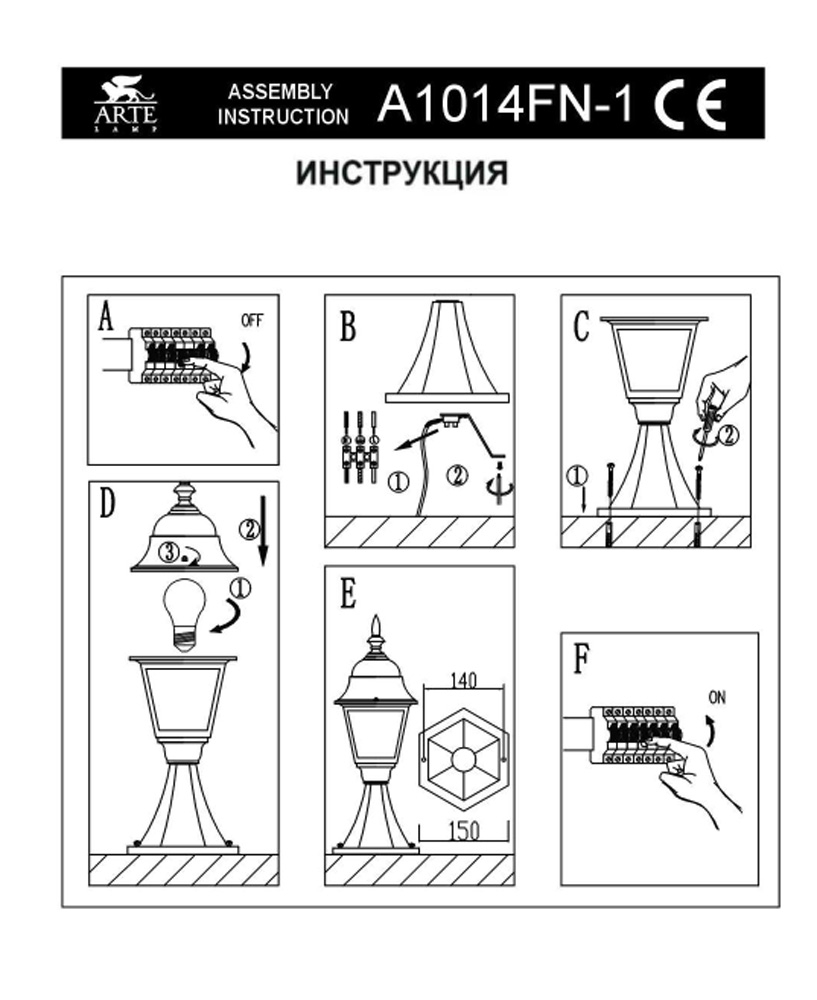 ARTE LAMP

ASSEMBLY INSTRUCTION

A1014FN-1 CE

ИНСТРУКЦИЯ

A

OFF

B

①

②

C

①

②

D

②

③

①

E

140

150

F

ON