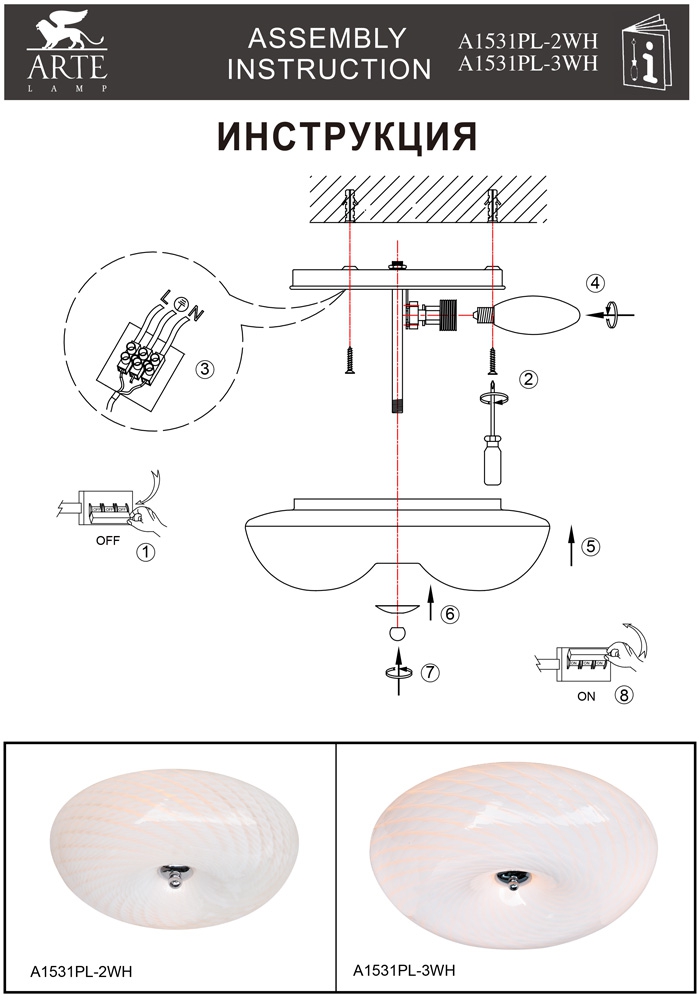 ARTE
LAMP

ASSEMBLY INSTRUCTION

A1531PL-2WH
A1531PL-3WH

ИНСТРУКЦИЯ

L
N

3

4

2

OFF

1

5

6

7

ON

8

A1531PL-2WH

A1531PL-3WH