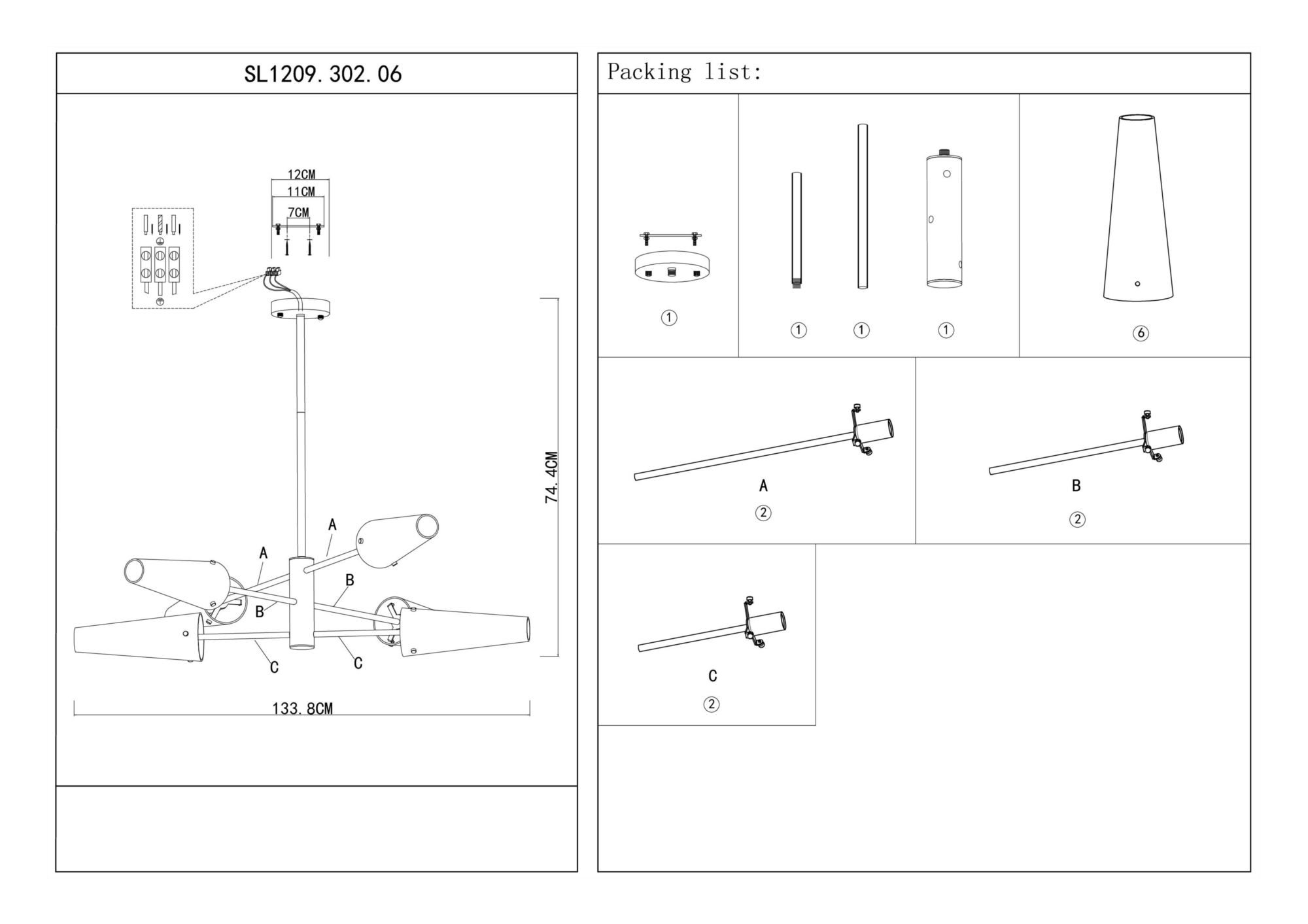 SL1209. 302. 06

12CM
11CM
7CM

74. 4CM

A
A
B
B
C
C

133. 8CM

Packing list:

①
① ① ①
⑥

A
②

B
②

C
②