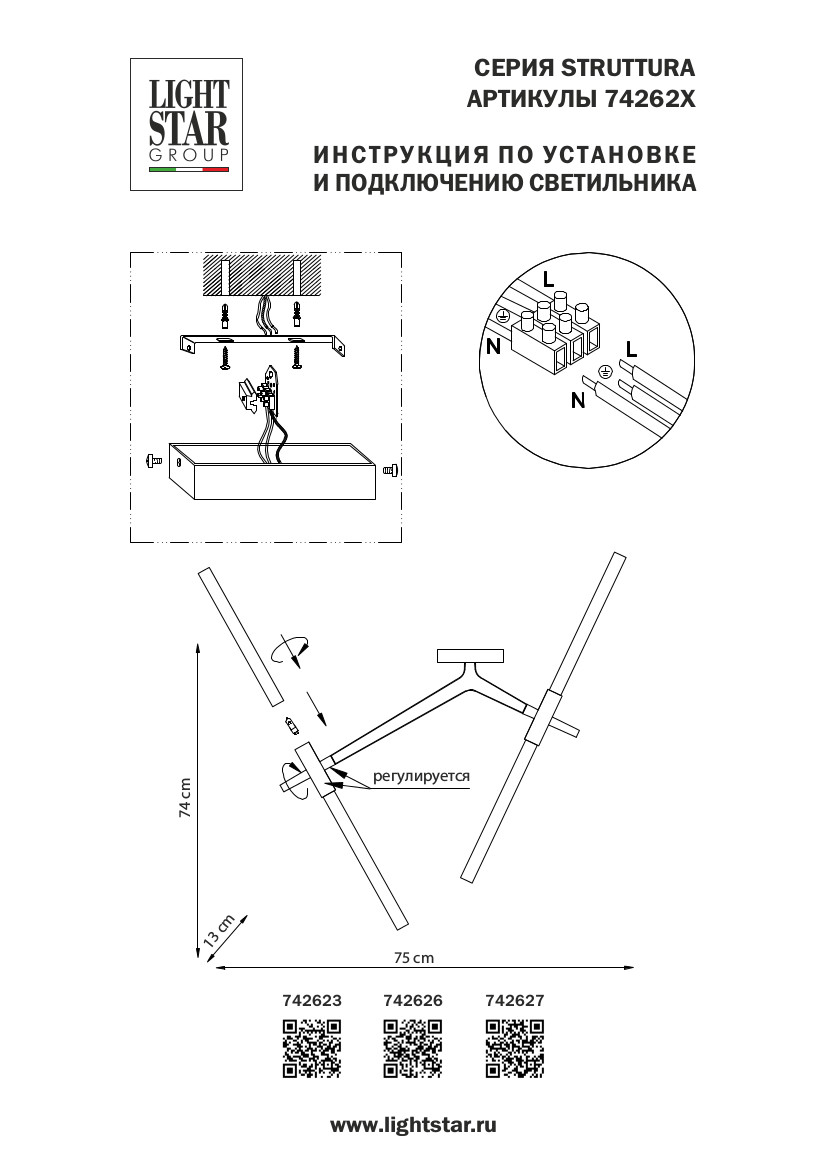 LIGHT STAR GROUP

СЕРИЯ STRUTTURA
АРТИКУЛЫ 74262X

ИНСТРУКЦИЯ ПО УСТАНОВКЕ
И ПОДКЛЮЧЕНИЮ СВЕТИЛЬНИКА

L
N
L
N

регулируется

74 cm
13 cm
75 cm

742623 742626 742627

www.lightstar.ru