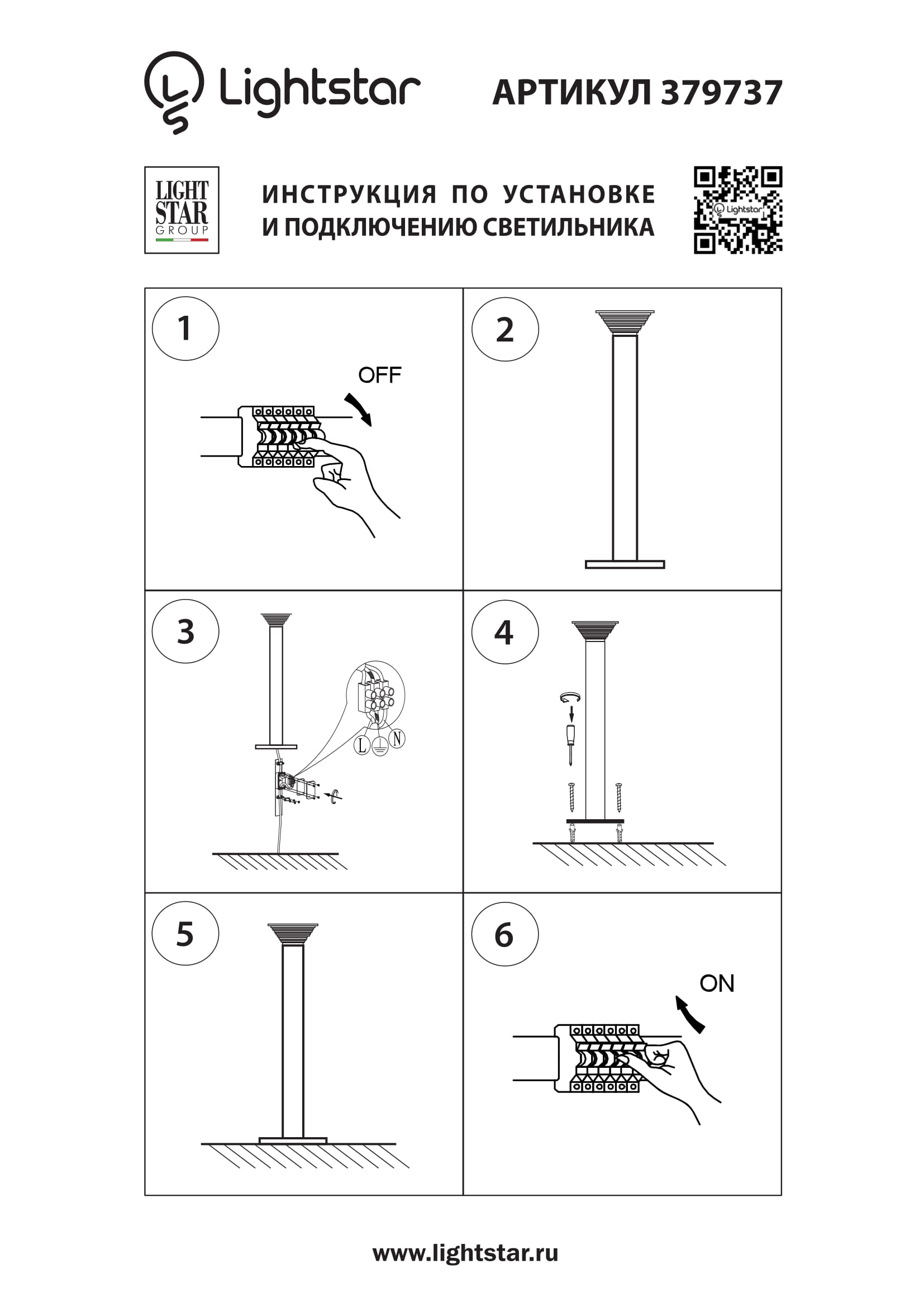 Lightstar АРТИКУЛ 379737

LIGHT STAR GROUP

ИНСТРУКЦИЯ ПО УСТАНОВКЕ
И ПОДКЛЮЧЕНИЮ СВЕТИЛЬНИКА

Lightstar

1

OFF

2

3

L N

4

5

6

ON

www.lightstar.ru