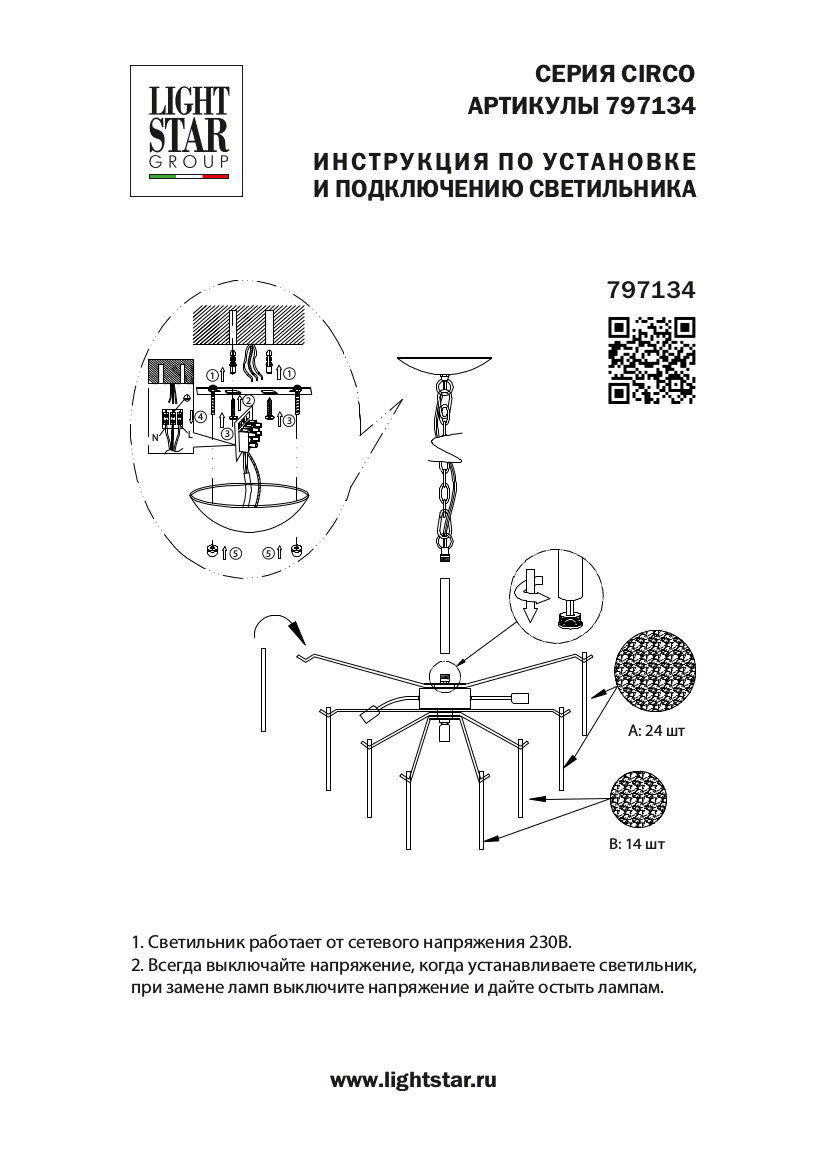 LIGHT STAR GROUP

СЕРИЯ CIRCO
АРТИКУЛЫ 797134

ИНСТРУКЦИЯ ПО УСТАНОВКЕ
И ПОДКЛЮЧЕНИЮ СВЕТИЛЬНИКА

797134

①
①
②
③
③
④
N
L
⑤
⑤

A: 24 шт

B: 14 шт

1. Светильник работает от сетевого напряжения 230В.
2. Всегда выключайте напряжение, когда устанавливаете светильник, при замене ламп выключите напряжение и дайте остыть лампам.

www.lightstar.ru