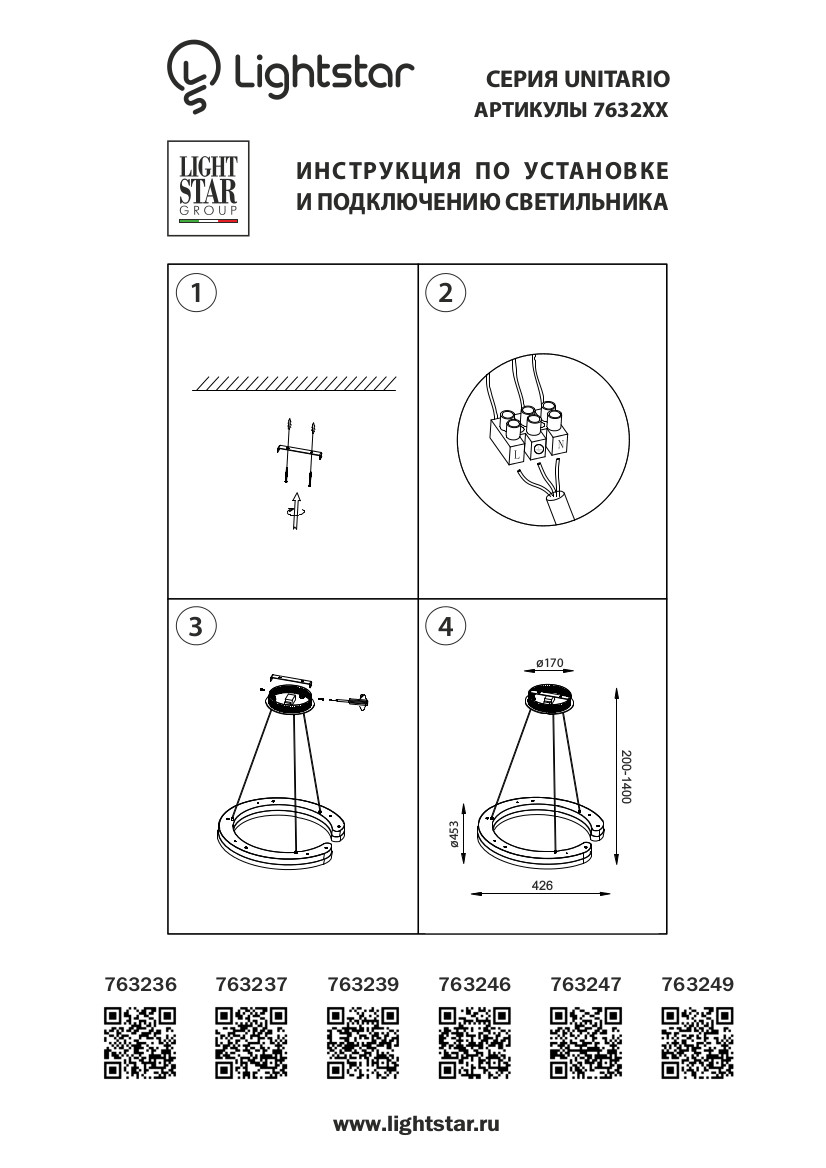 Lightstar

СЕРИЯ UNITARIO
АРТИКУЛЫ 7632XX

LIGHT STAR GROUP

ИНСТРУКЦИЯ ПО УСТАНОВКЕ
И ПОДКЛЮЧЕНИЮ СВЕТИЛЬНИКА

1

2

L N

3

4

ø170

200-1400

ø453

426

763236 763237 763239 763246 763247 763249

www.lightstar.ru