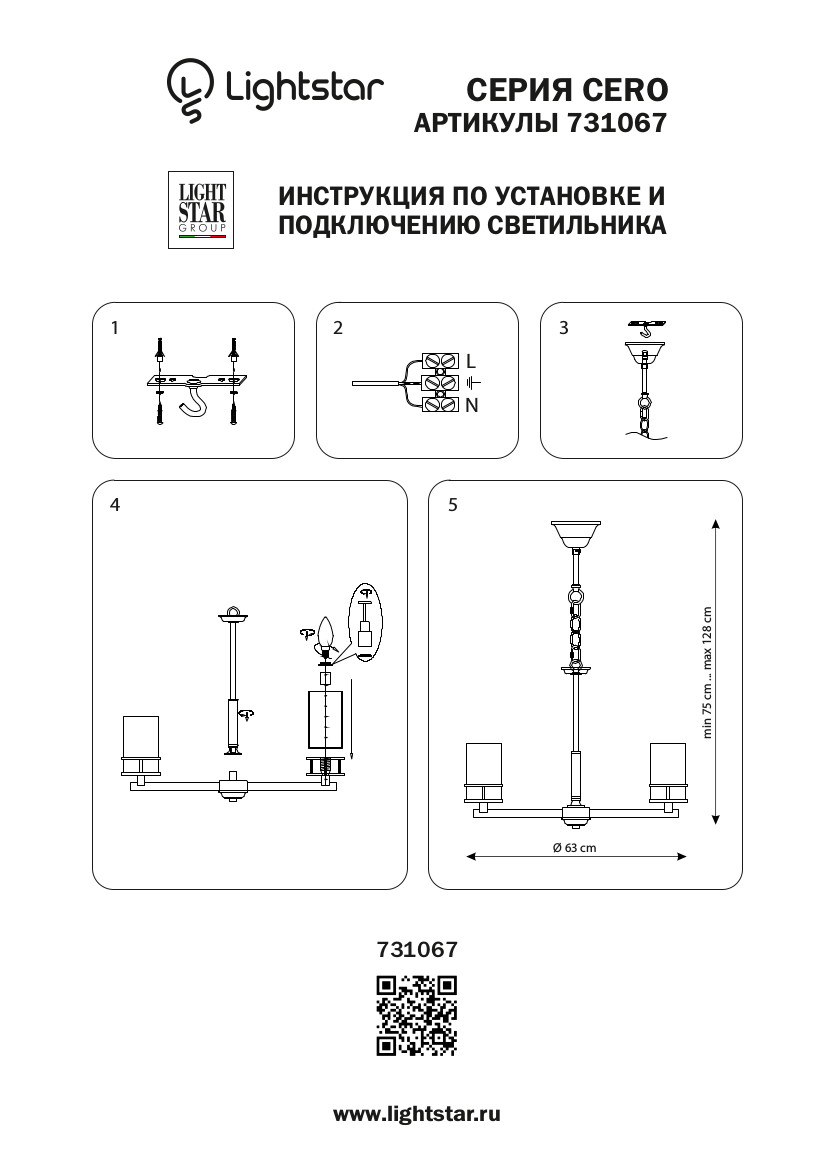 Lightstar

СЕРИЯ CERO
АРТИКУЛЫ 731067

LIGHT STAR GROUP

ИНСТРУКЦИЯ ПО УСТАНОВКЕ И ПОДКЛЮЧЕНИЮ СВЕТИЛЬНИКА

1

2

L

N

3

4

5

min 75 cm ... max 128 cm

Ø 63 cm

731067

www.lightstar.ru