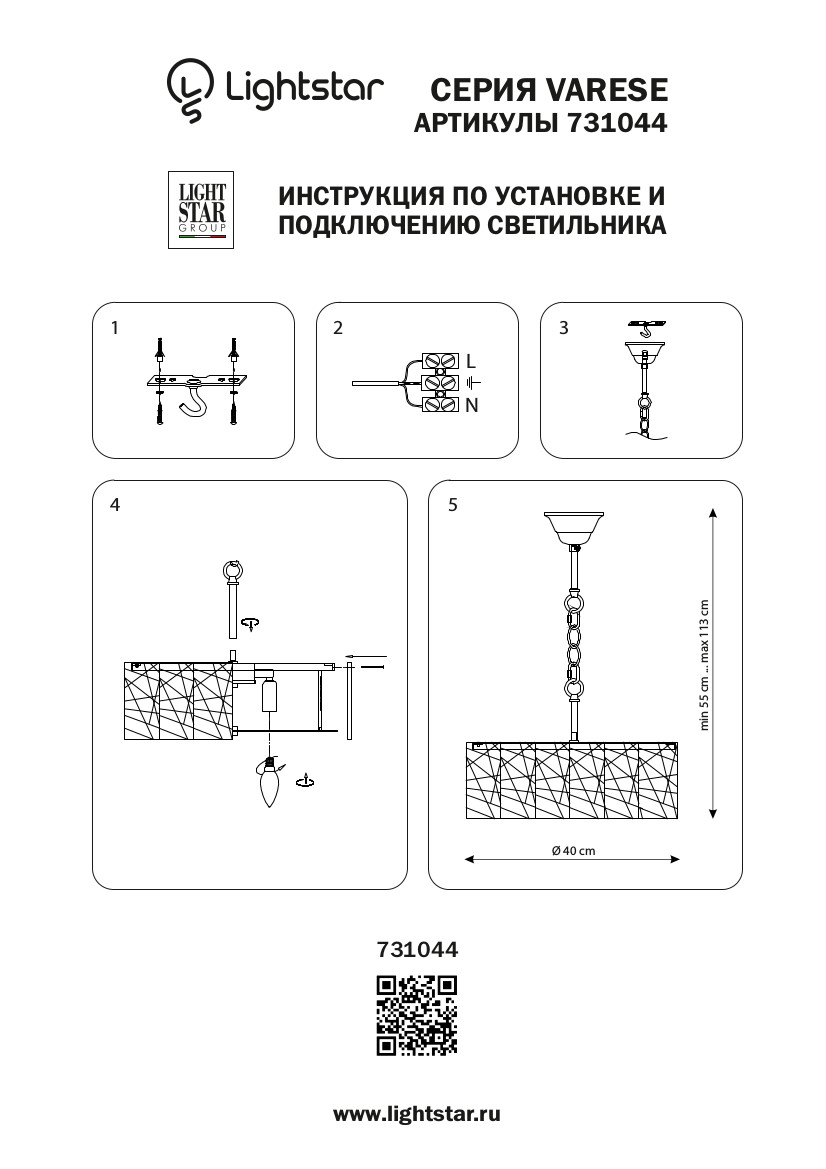 Lightstar

СЕРИЯ VARESE
АРТИКУЛЫ 731044

LIGHT STAR GROUP

ИНСТРУКЦИЯ ПО УСТАНОВКЕ И ПОДКЛЮЧЕНИЮ СВЕТИЛЬНИКА

1

2

L

N

3

4

5

min 55 cm ... max 113 cm

Ø 40 cm

731044

www.lightstar.ru