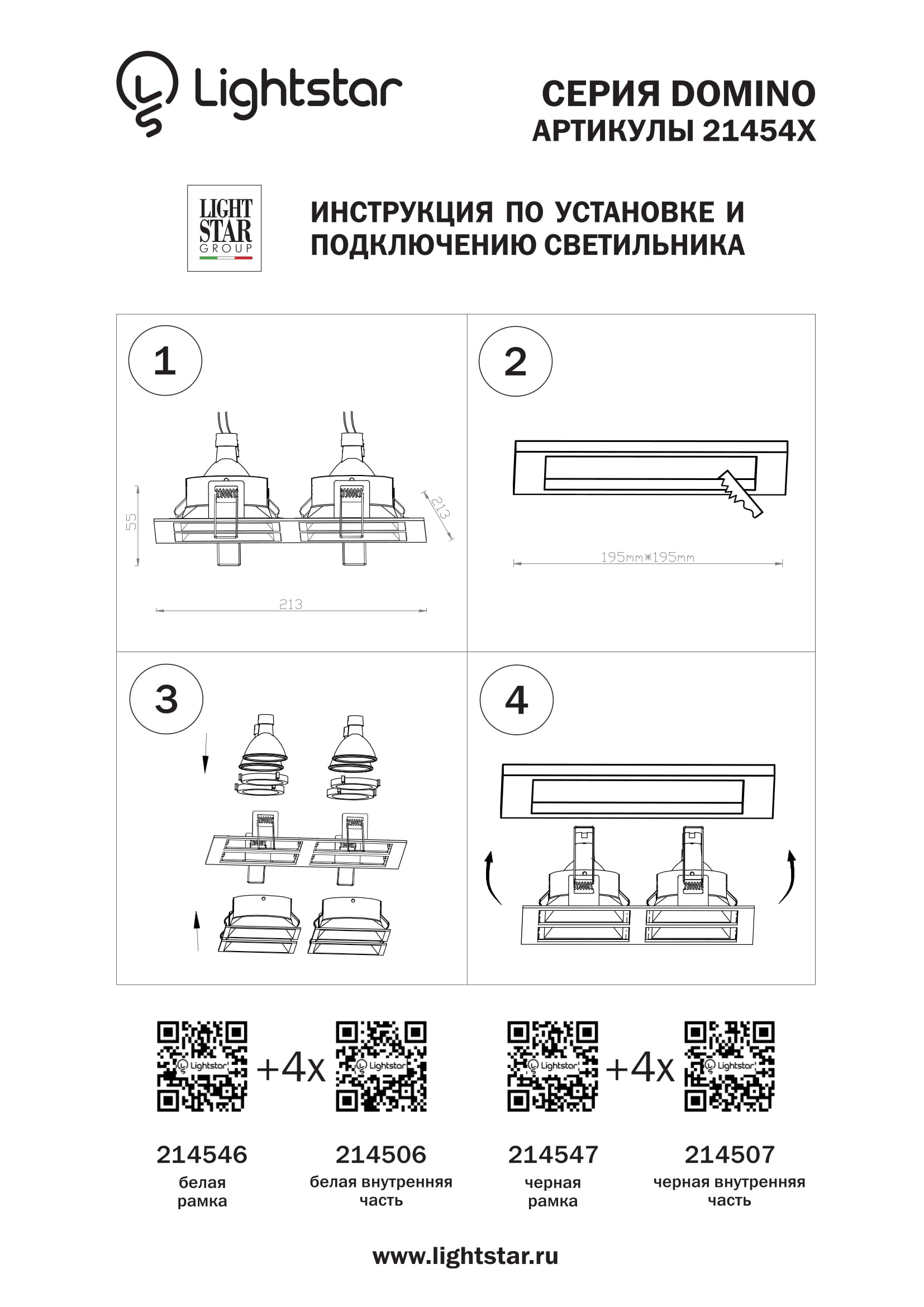 Lightstar

СЕРИЯ DOMINO
АРТИКУЛЫ 21454X

LIGHT STAR GROUP

ИНСТРУКЦИЯ ПО УСТАНОВКЕ И ПОДКЛЮЧЕНИЮ СВЕТИЛЬНИКА

1

55

213

213

2

195mm*195mm

3

4

Lightstar +4x Lightstar

Lightstar +4x Lightstar

214546
белая рамка

214506
белая внутренняя часть

214547
черная рамка

214507
черная внутренняя часть

www.lightstar.ru