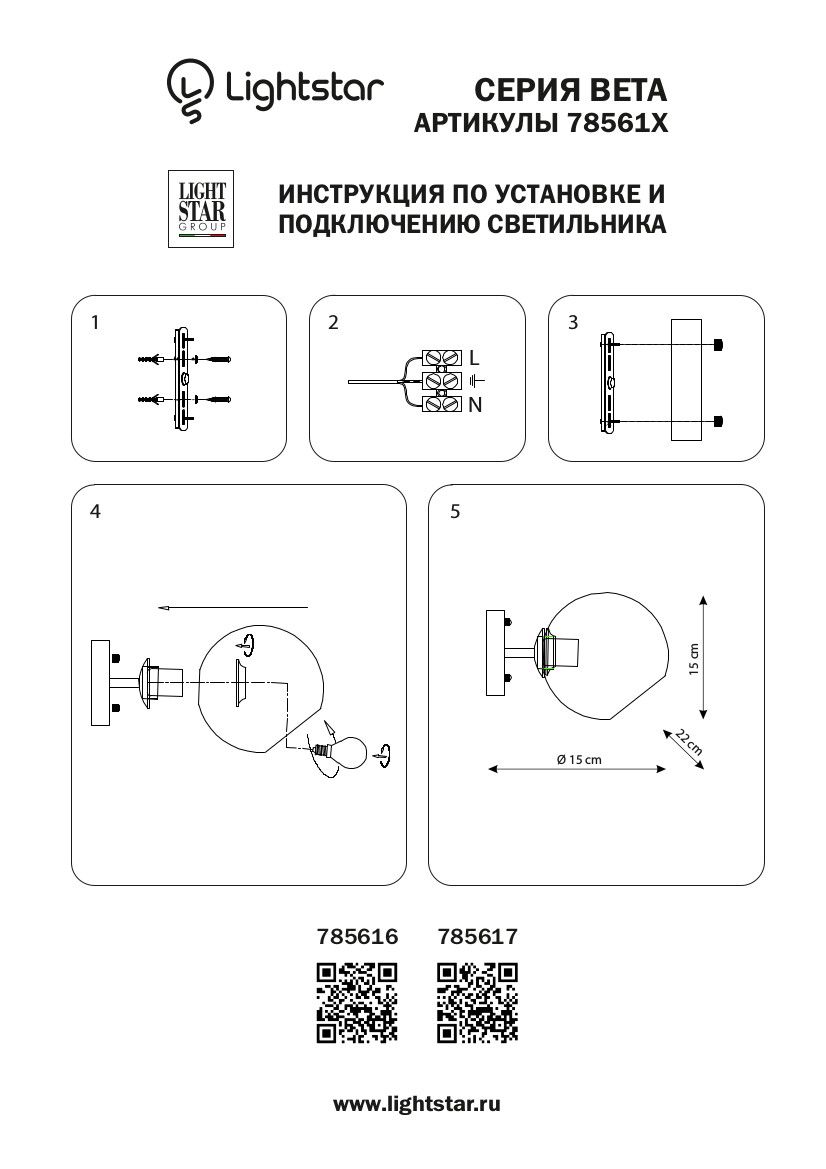 Lightstar

СЕРИЯ BETA
АРТИКУЛЫ 78561X

LIGHT STAR GROUP

ИНСТРУКЦИЯ ПО УСТАНОВКЕ И ПОДКЛЮЧЕНИЮ СВЕТИЛЬНИКА

1

2

L
N

3

4

5

15 cm
22 cm
Ø 15 cm

785616 785617

www.lightstar.ru