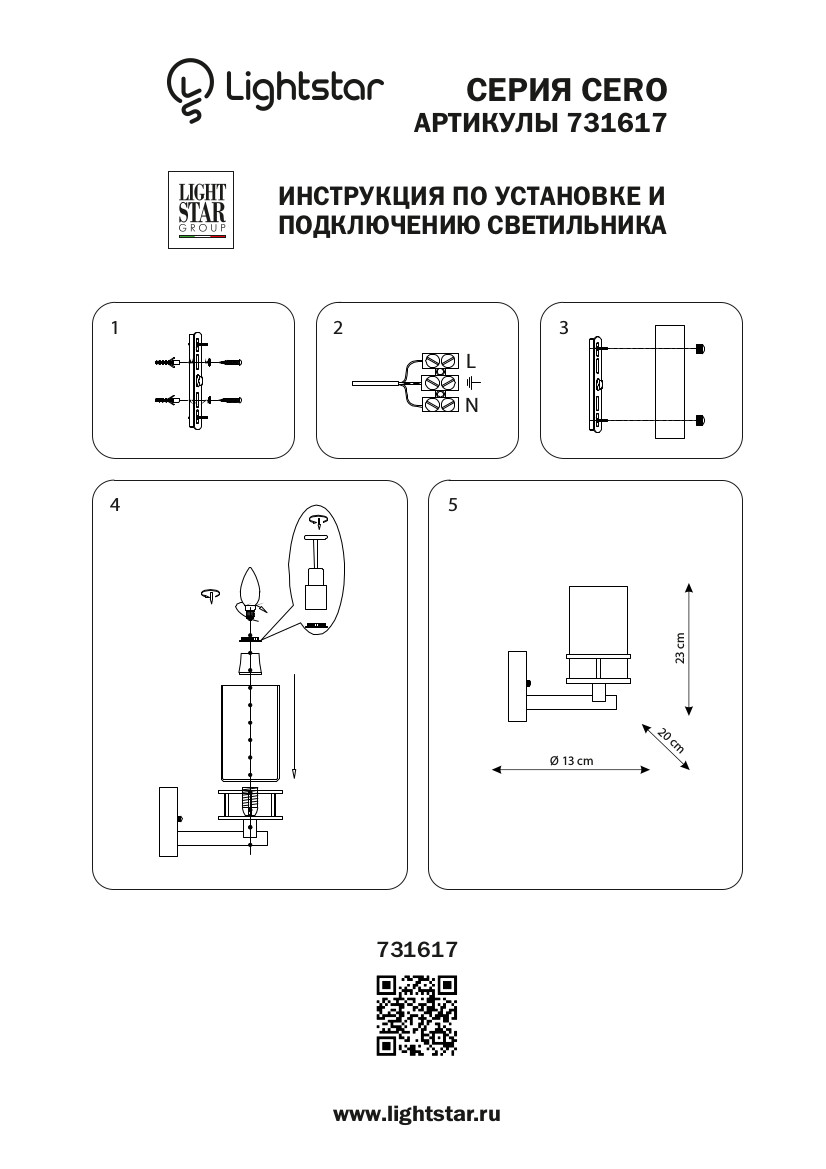 Lightstar

СЕРИЯ CERO
АРТИКУЛЫ 731617

LIGHT STAR GROUP

ИНСТРУКЦИЯ ПО УСТАНОВКЕ И ПОДКЛЮЧЕНИЮ СВЕТИЛЬНИКА

1

2

L
N

3

4

5

23 cm
20 cm
Ø 13 cm

731617

www.lightstar.ru