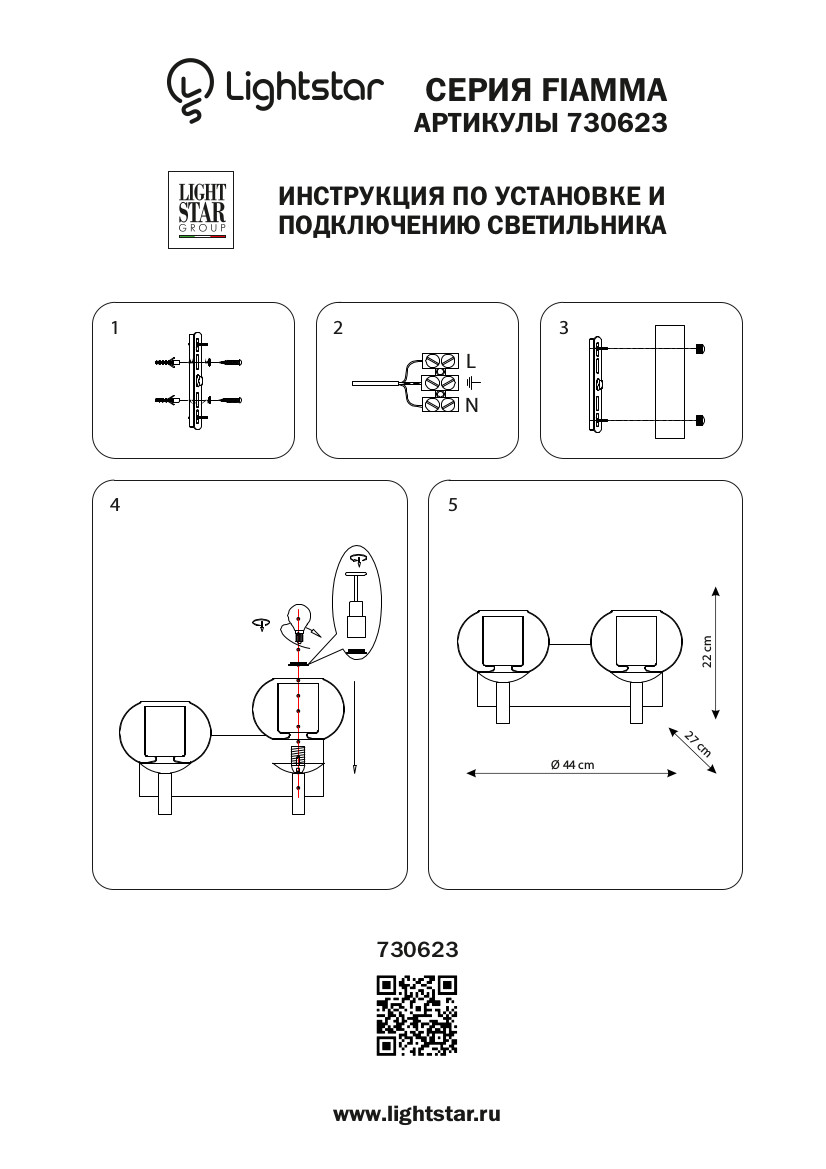 Lightstar СЕРИЯ FIAMMA
АРТИКУЛЫ 730623

LIGHT STAR GROUP

ИНСТРУКЦИЯ ПО УСТАНОВКЕ И ПОДКЛЮЧЕНИЮ СВЕТИЛЬНИКА

1

2

L
N

3

4

5

22 cm
27 cm
Ø 44 cm

730623

www.lightstar.ru