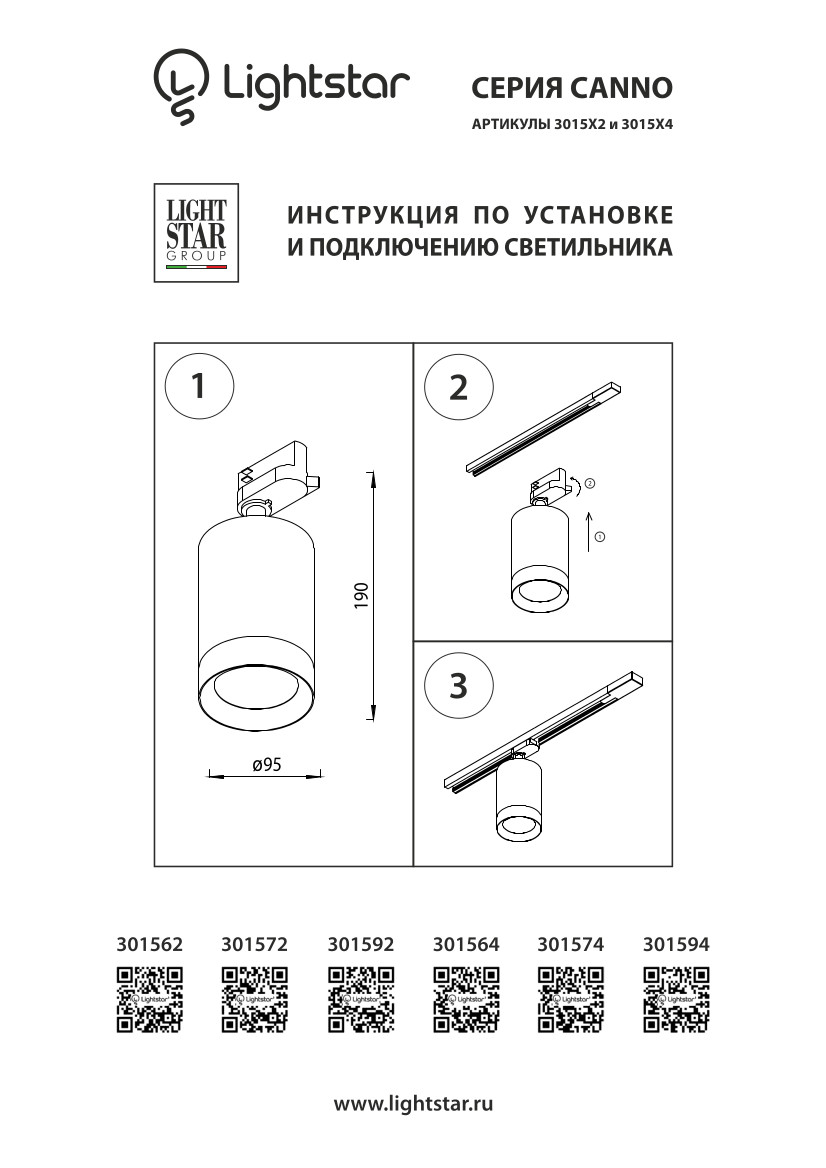 Lightstar

СЕРИЯ CANNO

АРТИКУЛЫ 3015X2 и 3015X4

LIGHT STAR GROUP

ИНСТРУКЦИЯ ПО УСТАНОВКЕ И ПОДКЛЮЧЕНИЮ СВЕТИЛЬНИКА

1

190

ø95

2

②

①

3

301562 301572 301592 301564 301574 301594

Lightstar Lightstar Lightstar Lightstar Lightstar Lightstar

www.lightstar.ru