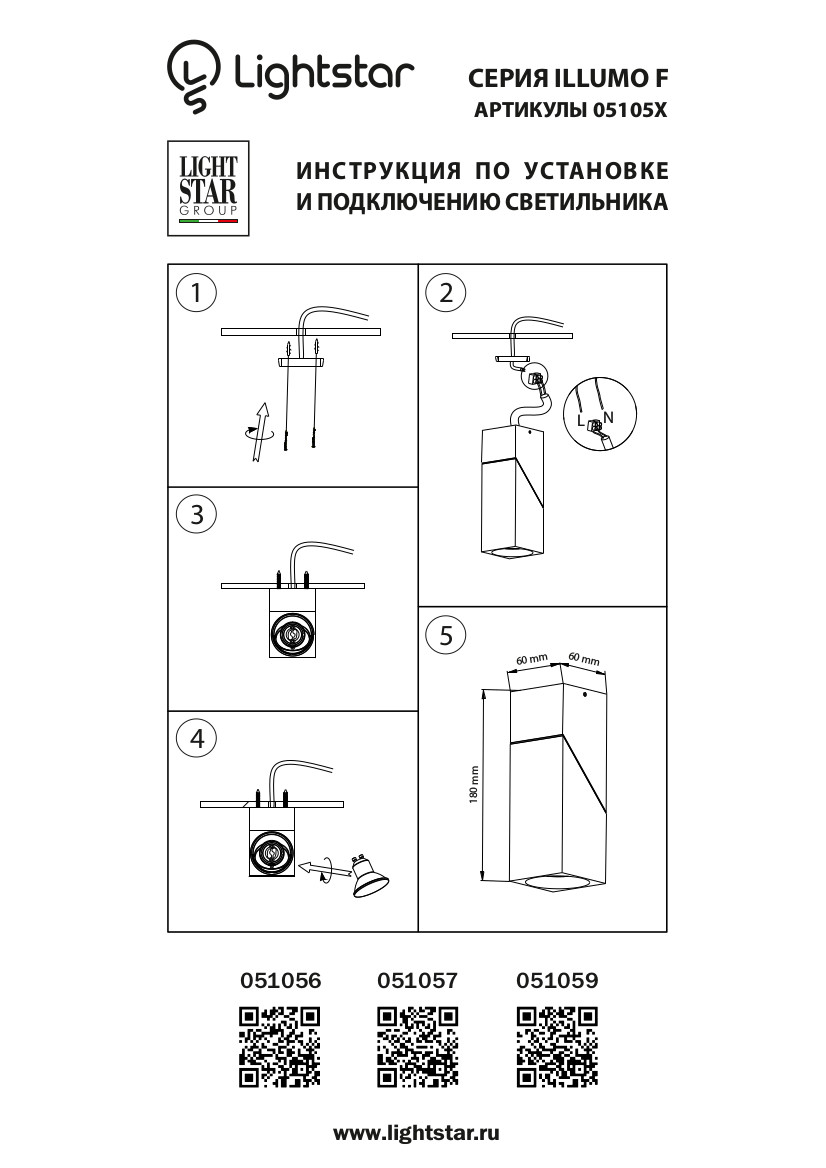 Lightstar

СЕРИЯ ILLUMO F
АРТИКУЛЫ 05105X

LIGHT STAR GROUP

ИНСТРУКЦИЯ ПО УСТАНОВКЕ
И ПОДКЛЮЧЕНИЮ СВЕТИЛЬНИКА

1

2

L N

3

4

5

60 mm 60 mm

180 mm

051056 051057 051059

www.lightstar.ru