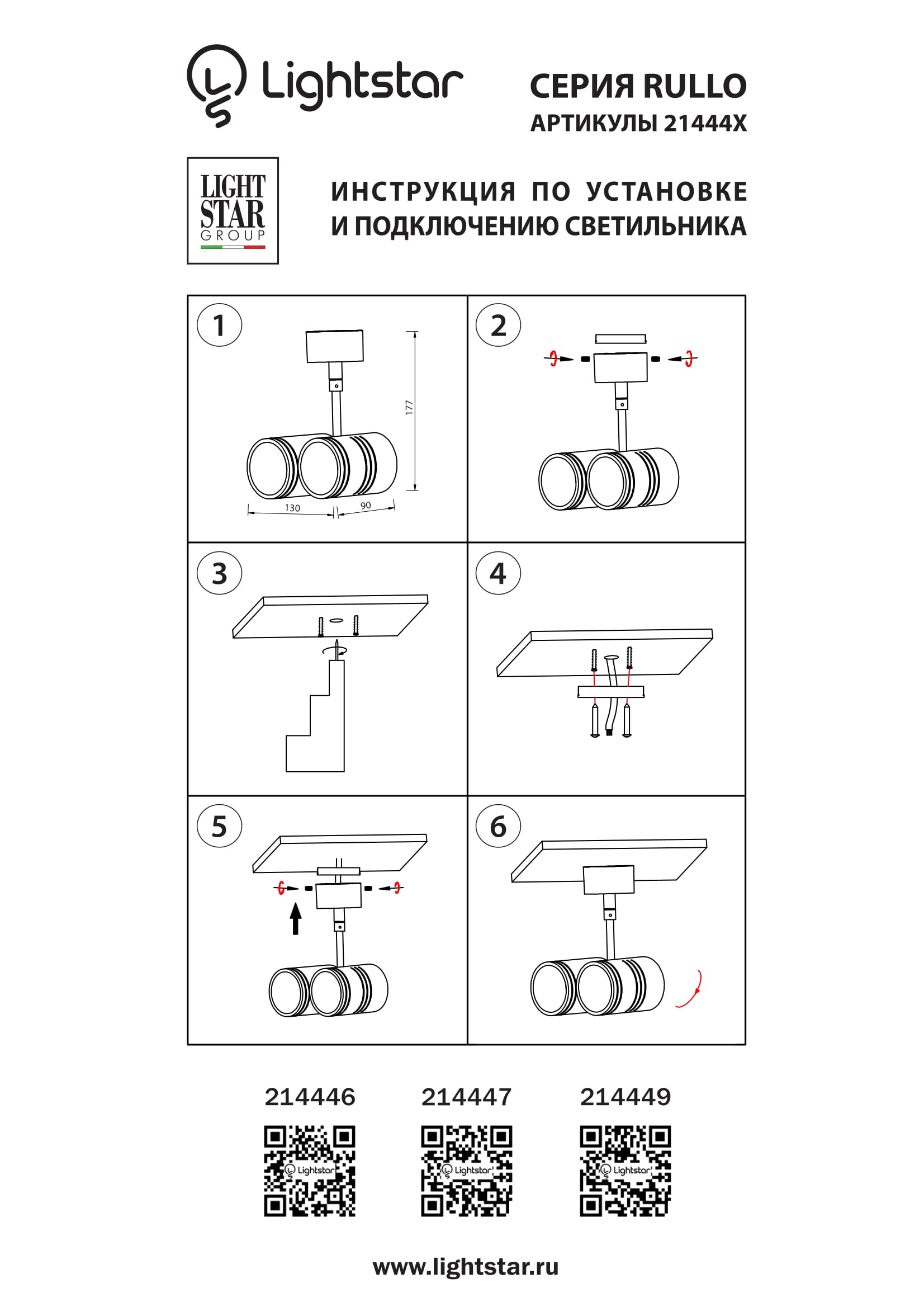 Lightstar

СЕРИЯ RULLO
АРТИКУЛЫ 21444X

LIGHT STAR GROUP

ИНСТРУКЦИЯ ПО УСТАНОВКЕ И ПОДКЛЮЧЕНИЮ СВЕТИЛЬНИКА

1

177

130

90

2

3

4

5

6

214446

Lightstar

214447

Lightstar

214449

Lightstar

www.lightstar.ru