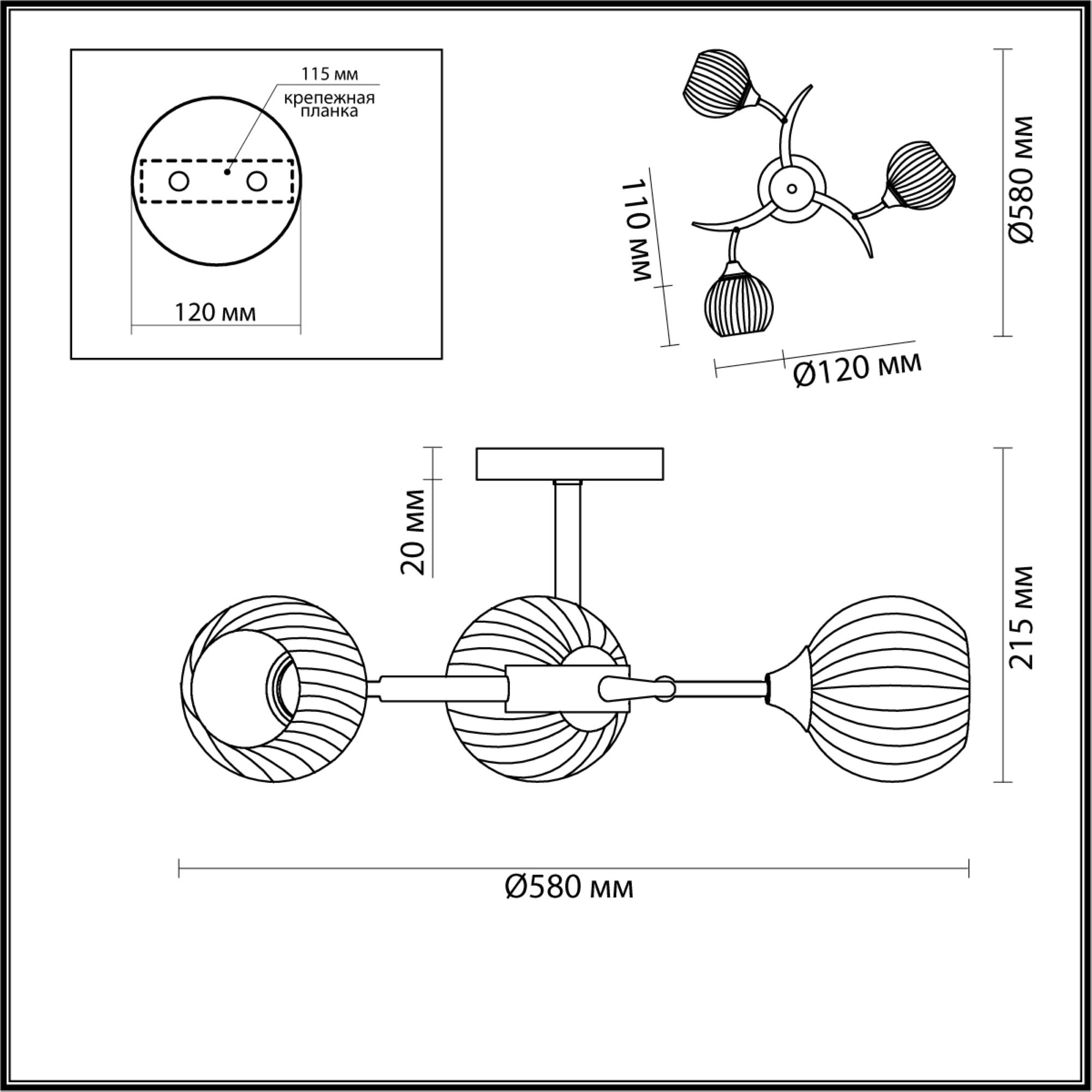 115 мм
крепежная планка

120 мм

110 мм

Ø580 мм

Ø120 мм

20 мм

215 мм

Ø580 мм