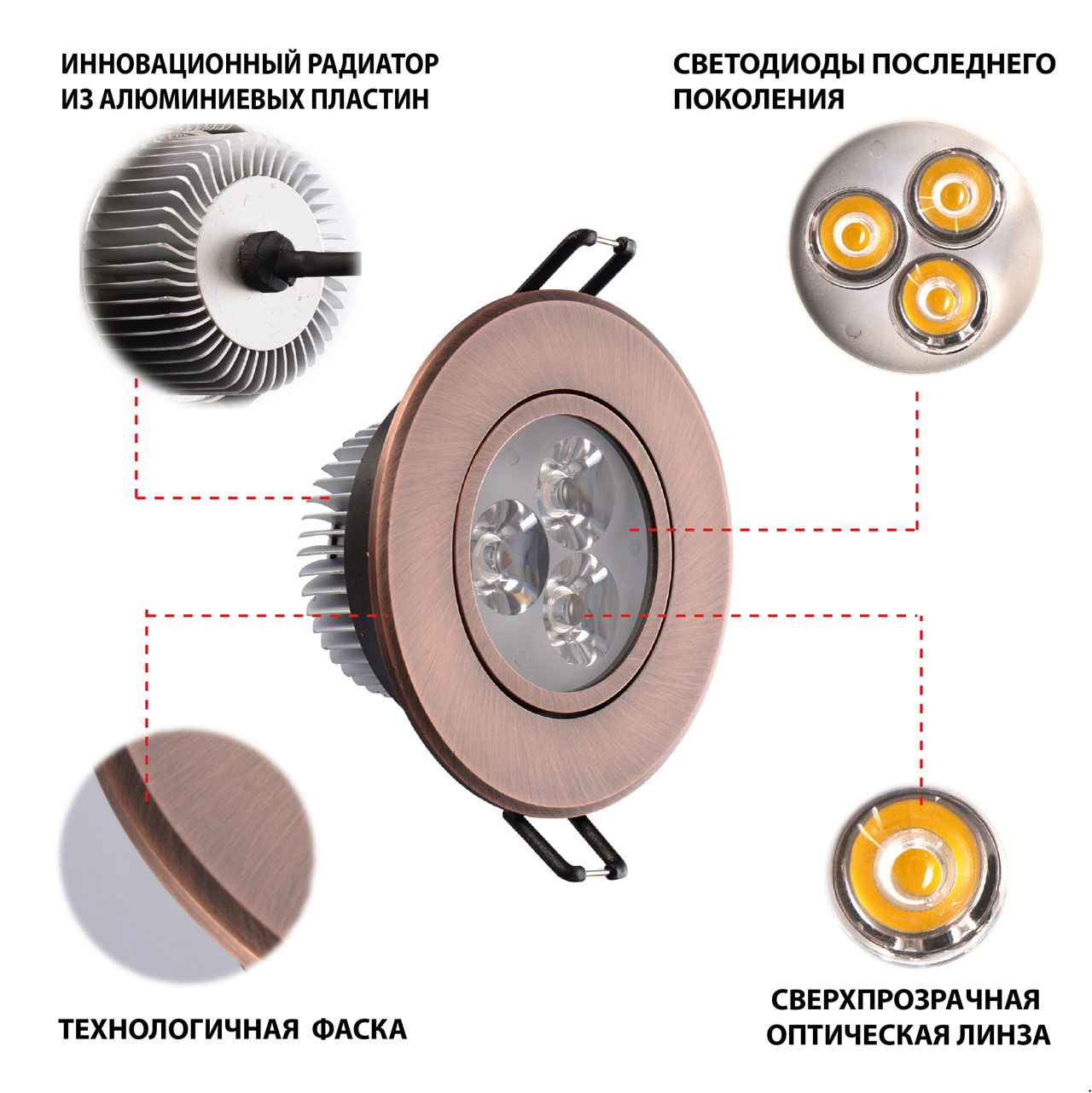 ИННОВАЦИОННЫЙ РАДИАТОР ИЗ АЛЮМИНИЕВЫХ ПЛАСТИН

СВЕТОДИОДЫ ПОСЛЕДНЕГО ПОКОЛЕНИЯ

ТЕХНОЛОГИЧНАЯ ФАСКА

СВЕРХПРОЗРАЧНАЯ ОПТИЧЕСКАЯ ЛИНЗА