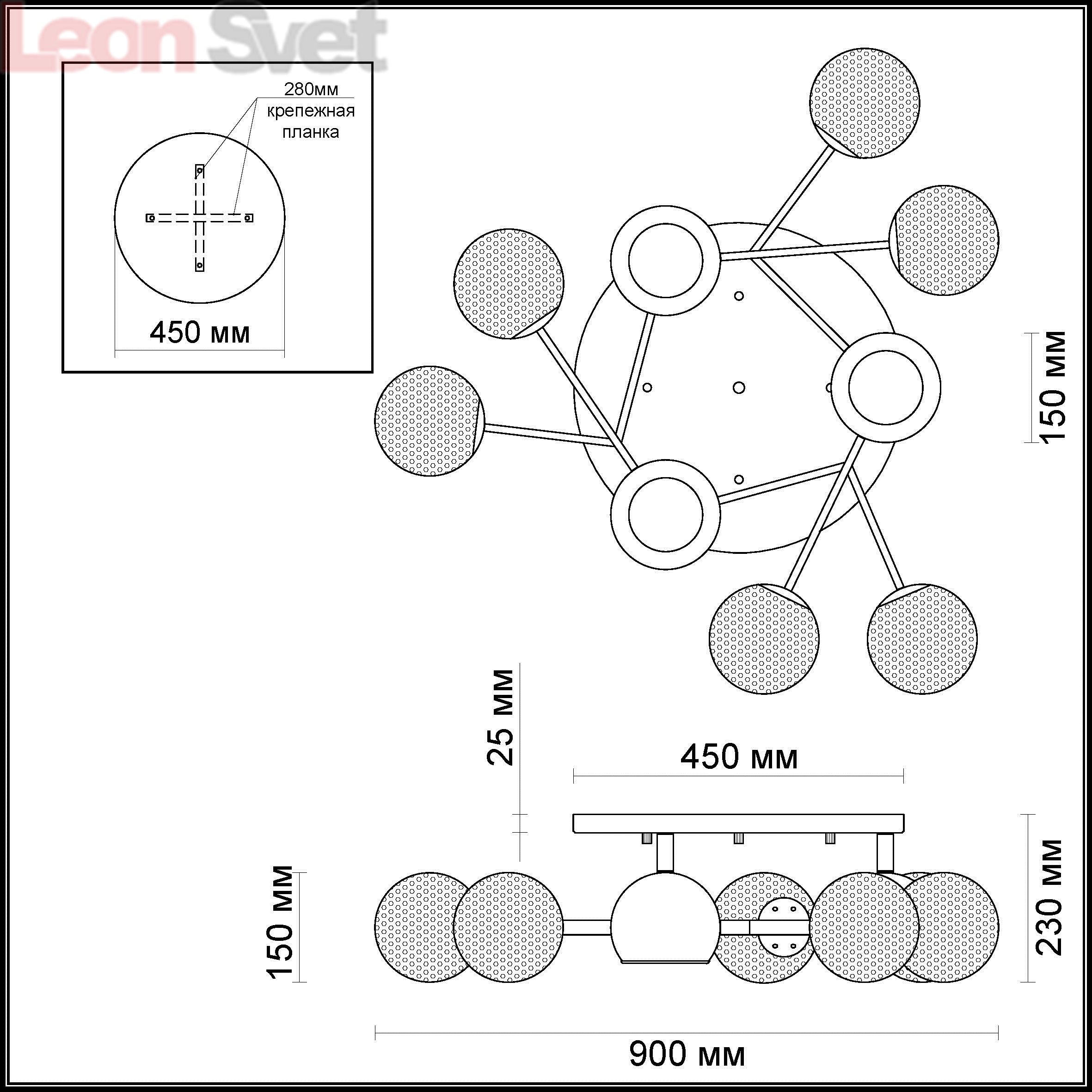 Leon Svet

280мм
крепежная
планка

450 мм

150 мм

25 мм

450 мм

150 мм

230 мм

900 мм